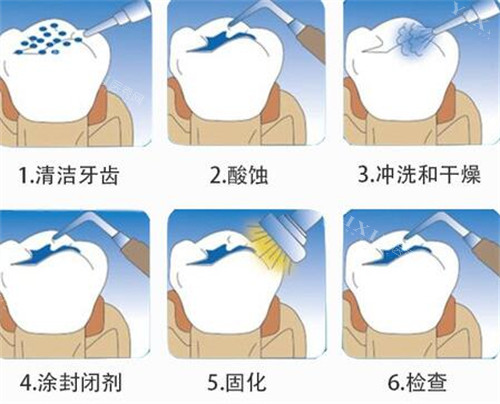 1.清洁牙齿

2.酸蚀

3.冲洗和干燥

4.涂封闭剂

5.固化

6.检查