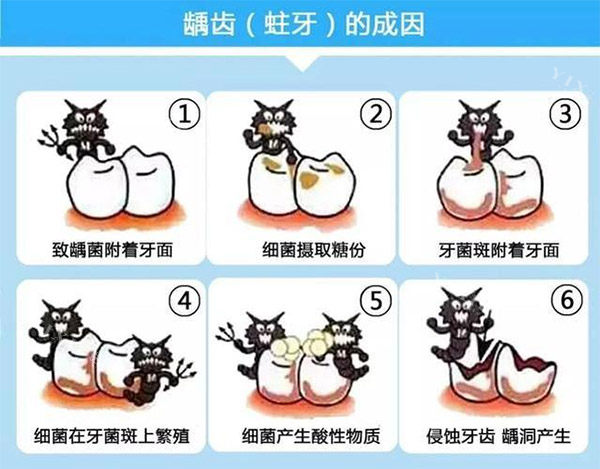 龋齿（蛀牙）的成因

①
致龋菌附着牙面

②
细菌摄取糖份

③
牙菌斑附着牙面

④
细菌在牙菌斑上繁殖

⑤
细菌产生酸性物质

⑥
侵蚀牙齿 龋洞产生