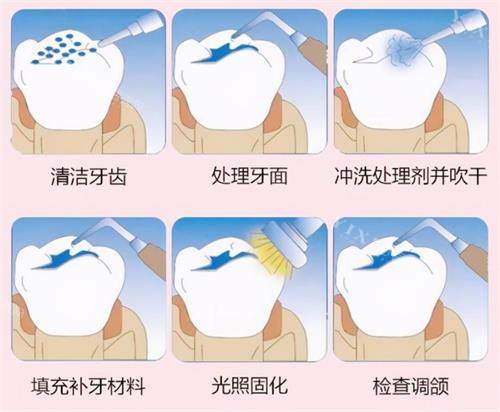 清洁牙齿

处理牙面

冲洗处理剂并吹干

填充补牙材料

光照固化

检查调颌