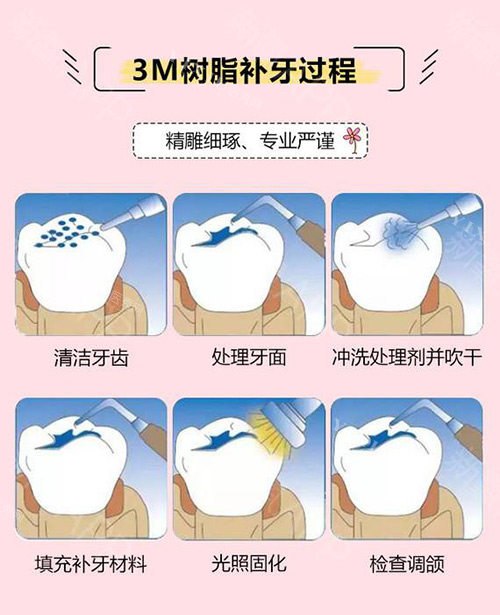 3M树脂补牙过程

精雕细琢、专业严谨

清洁牙齿

处理牙面

冲洗处理剂并吹干

填充补牙材料

光照固化

检查调颌