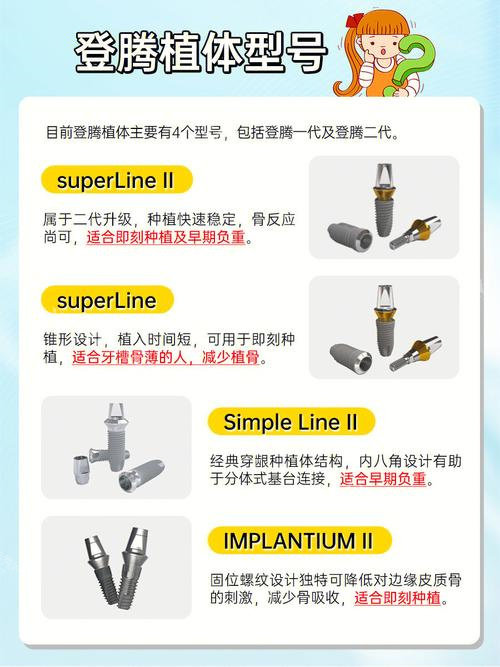 登腾植体型号

目前登腾植体主要有4个型号，包括登腾一代及登腾二代。

superLine II

属于二代升级，种植快速稳定，骨反应尚可，适合即刻种植及早期负重。

superLine

锥形设计，植入时间短，可用于即刻种植，适合牙槽骨薄的人，减少植骨。

Simple Line II

经典穿龈种植体结构，内八角设计有助于分体式基台连接，适合早期负重。

IMPLANTIUM II

固位螺纹设计独特可降低对边缘皮质骨的刺激，减少骨吸收，适合即刻种植。